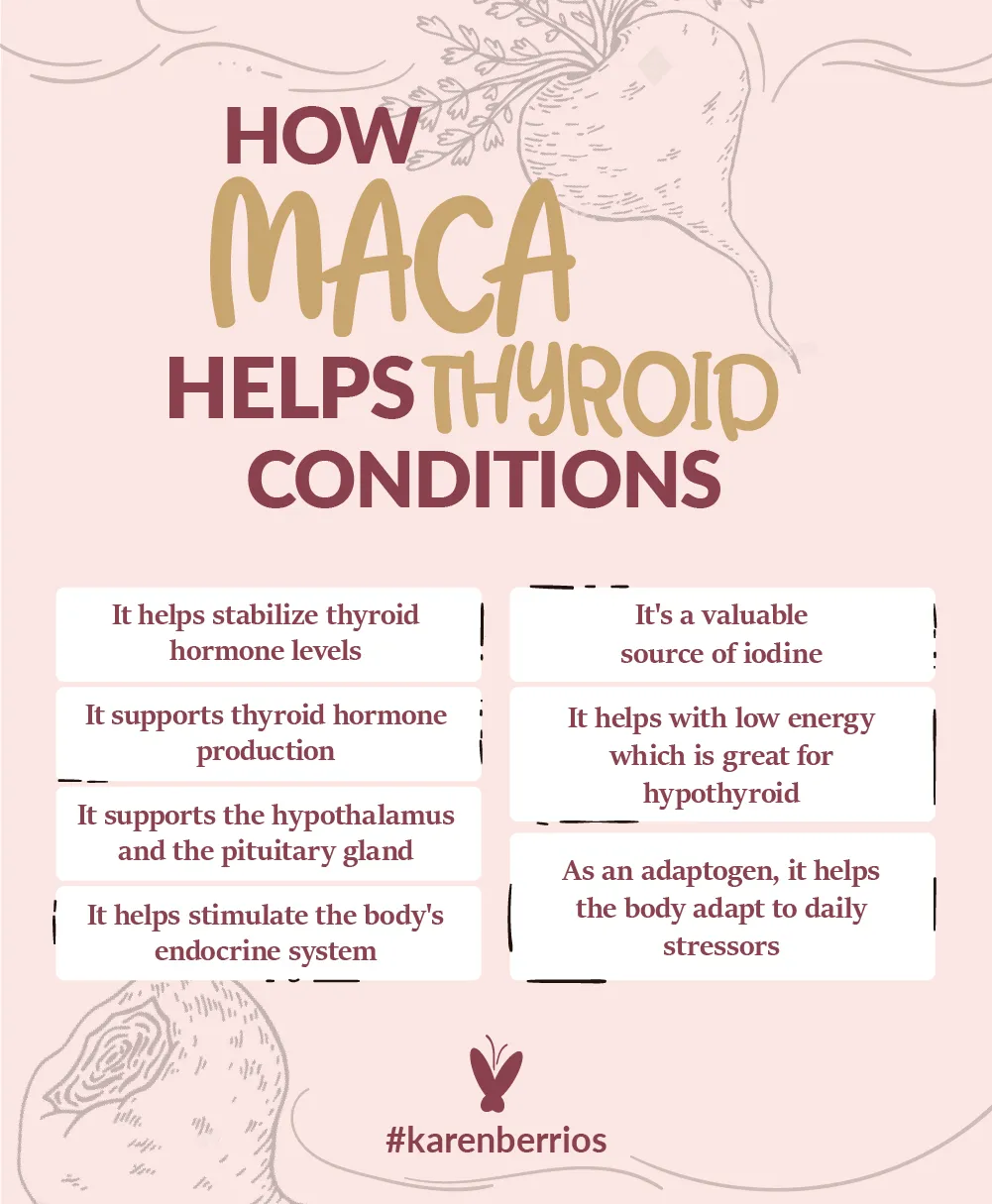 HOW MACA HELPS THYROID CONDITIONS

It helps stabilize thyroid hormone levels

It supports thyroid hormone production

It supports the hypothalamus and the pituitary gland

It helps stimulate the body's endocrine system

It's a valuable source of iodine

It helps with low energy which is great for hypothyroid

As an adaptogen, it helps the body adapt to daily stressors

#karenberrios