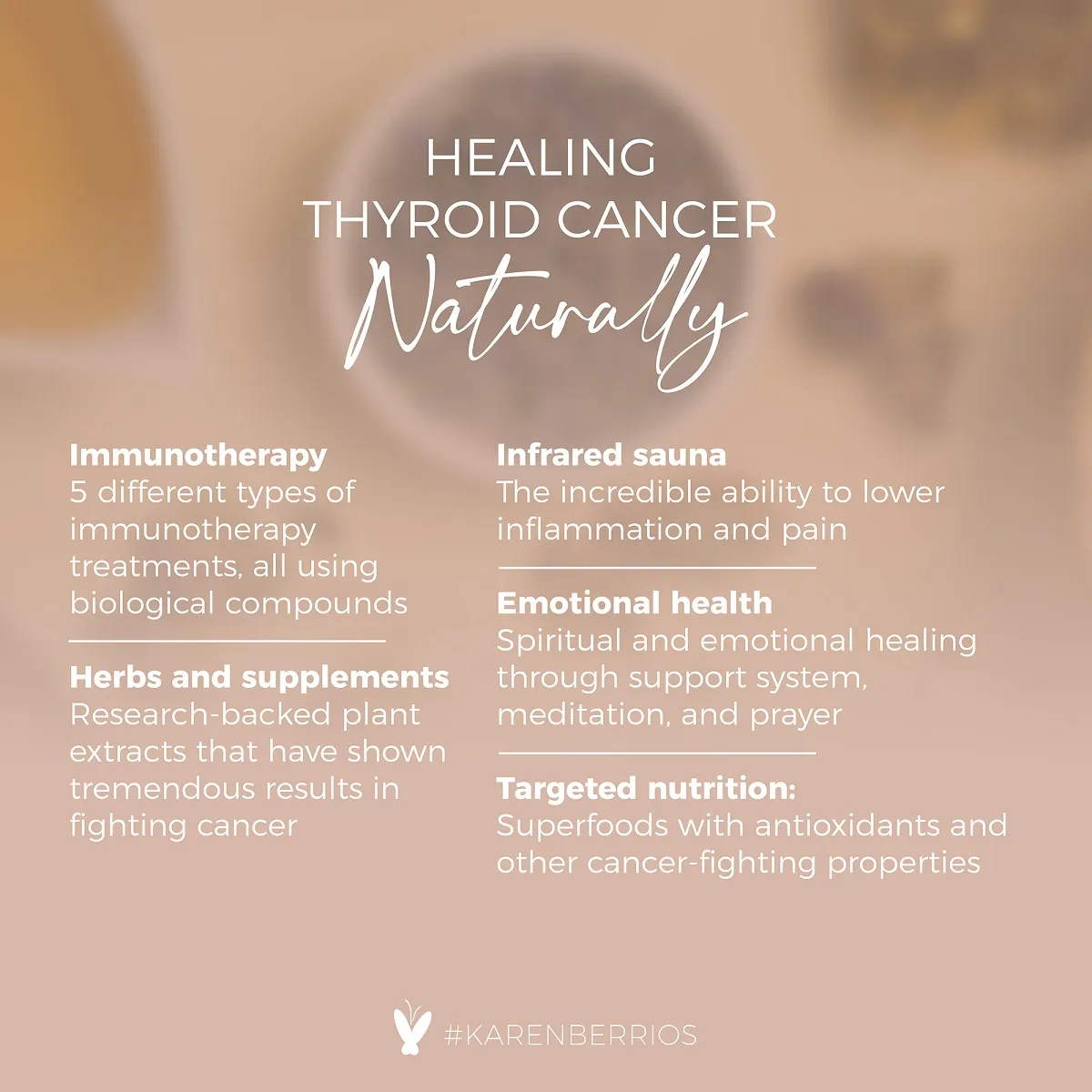 HEALING
THYROID CANCER
Naturally

**Immunotherapy**
5 different types of immunotherapy treatments, all using biological compounds

**Herbs and supplements**
Research-backed plant extracts that have shown tremendous results in fighting cancer

**Infrared sauna**
The incredible ability to lower inflammation and pain

**Emotional health**
Spiritual and emotional healing through support system, meditation, and prayer

**Targeted nutrition:**
Superfoods with antioxidants and other cancer-fighting properties

#KARENBERRIOS