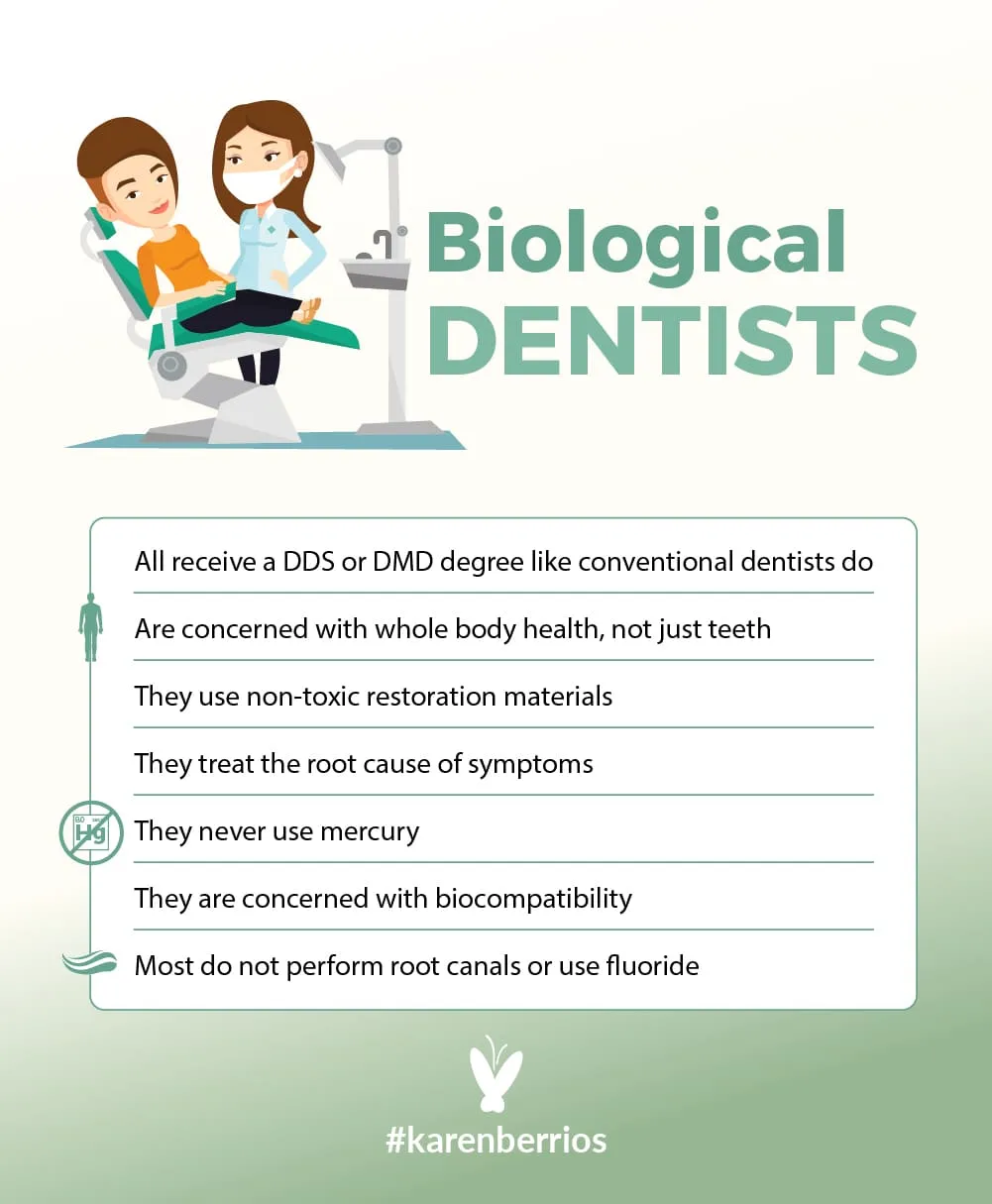 Biological DENTISTS

All receive a DDS or DMD degree like conventional dentists do

Are concerned with whole body health, not just teeth

They use non-toxic restoration materials

They treat the root cause of symptoms

80 Hg

They never use mercury

They are concerned with biocompatibility

Most do not perform root canals or use fluoride

#karenberrios